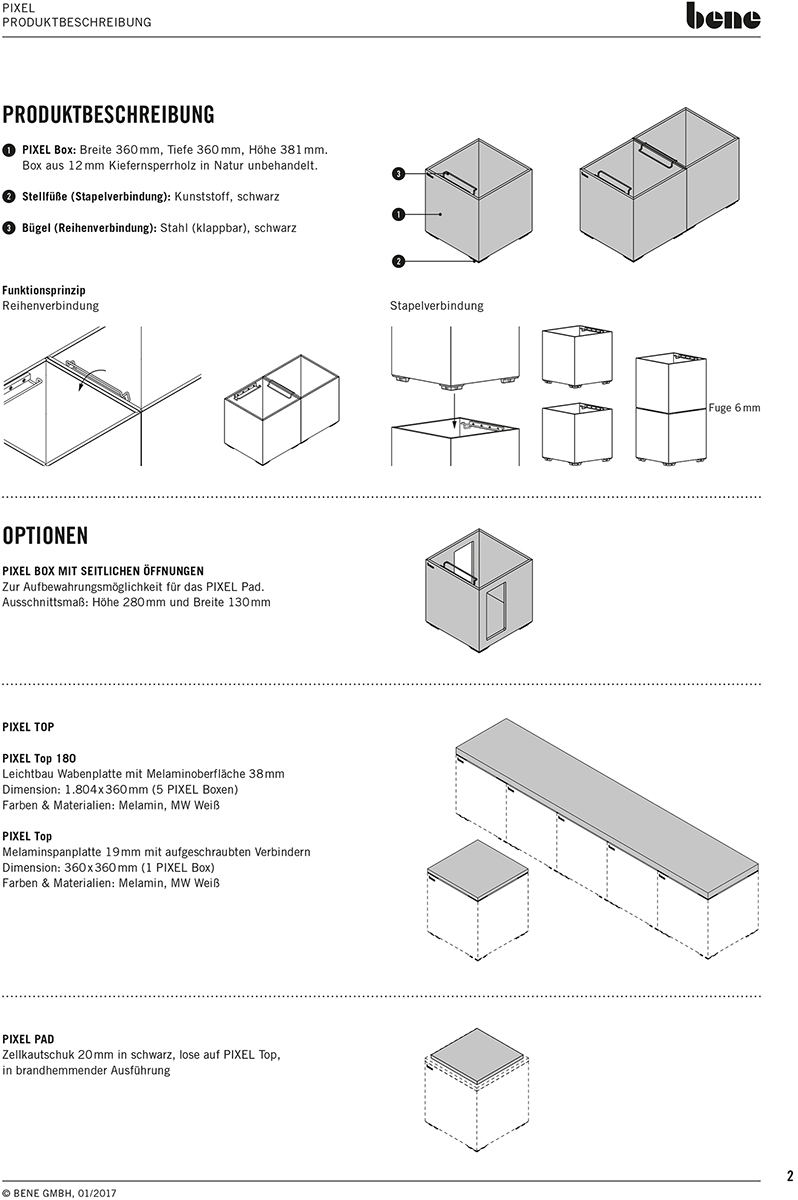 PIXEL
PRODUKTBESCHREIBUNG

bene

PRODUKTBESCHREIBUNG

1 PIXEL Box: Breite 360 mm, Tiefe 360 mm, Höhe 381 mm. Box aus 12 mm Kiefernsperrholz in Natur unbehandelt.

2 Stellfüße (Stapelverbindung): Kunststoff, schwarz

3 Bügel (Reihenverbindung): Stahl (klappbar), schwarz

3
1
2

Funktionsprinzip
Reihenverbindung

Stapelverbindung

Fuge 6 mm

OPTIONEN

PIXEL BOX MIT SEITLICHEN ÖFFNUNGEN
Zur Aufbewahrungsmöglichkeit für das PIXEL Pad.
Ausschnittsmaß: Höhe 280 mm und Breite 130 mm

PIXEL TOP

PIXEL Top 180
Leichtbau Wabenplatte mit Melaminoberfläche 38 mm
Dimension: 1.804 x 360 mm (5 PIXEL Boxen)
Farben & Materialien: Melamin, MW Weiß

PIXEL Top
Melaminspanplatte 19 mm mit aufgeschraubten Verbindern
Dimension: 360 x 360 mm (1 PIXEL Box)
Farben & Materialien: Melamin, MW Weiß

PIXEL PAD
Zellkautschuk 20 mm in schwarz, lose auf PIXEL Top, in brandhemmender Ausführung

© BENE GMBH, 01/2017

2